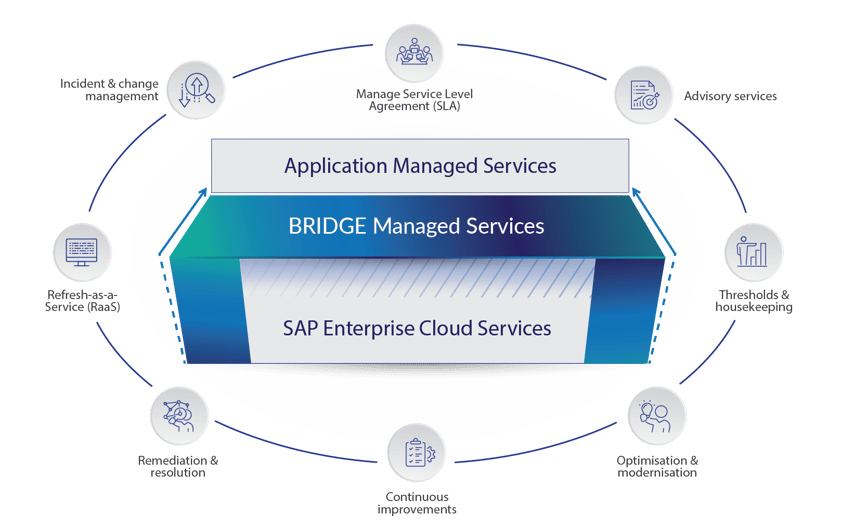 Incident & change management

Manage Service Level Agreement (SLA)

Advisory services

Application Managed Services

BRIDGE Managed Services

SAP Enterprise Cloud Services

Refresh-as-a-Service (RaaS)

Thresholds & housekeeping

Remediation & resolution

Continuous improvements

Optimisation & modernisation