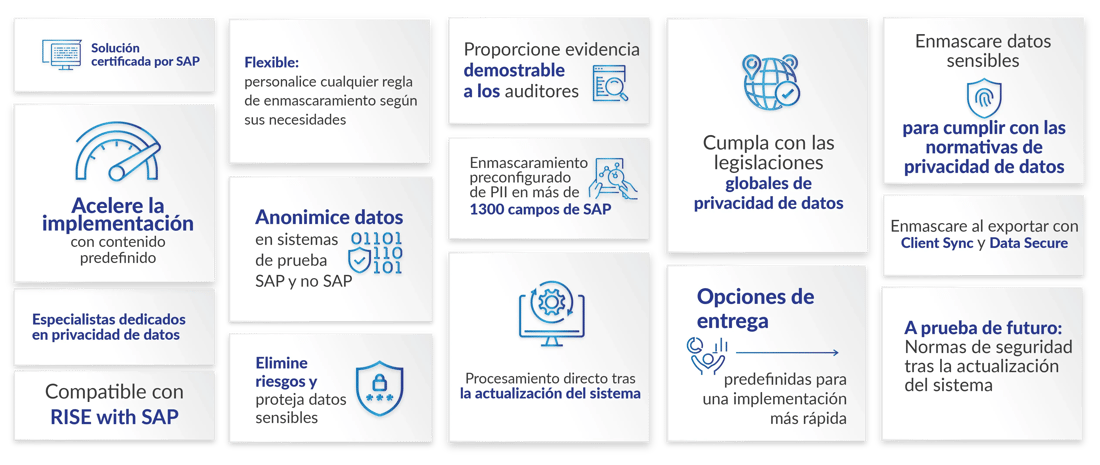 Solución certificada por SAP

Acelere la implementación con contenido predefinido

Especialistas dedicados en privacidad de datos

Compatible con RISE with SAP

Flexible: personalice cualquier regla de enmascaramiento según sus necesidades

Anonimice datos en sistemas de prueba SAP y no SAP

01101
110
101

Elimine riesgos y proteja datos sensibles

Proporcione evidencia demostrable a los auditores

Enmascaramiento preconfigurado de PII en más de 1300 campos de SAP

Procesamiento directo tras la actualización del sistema

Cumpla con las legislaciones globales de privacidad de datos

Opciones de entrega predefinidas para una implementación más rápida

Enmascare datos sensibles para cumplir con las normativas de privacidad de datos

Enmascare al exportar con Client Sync y Data Secure

A prueba de futuro: Normas de seguridad tras la actualización del sistema