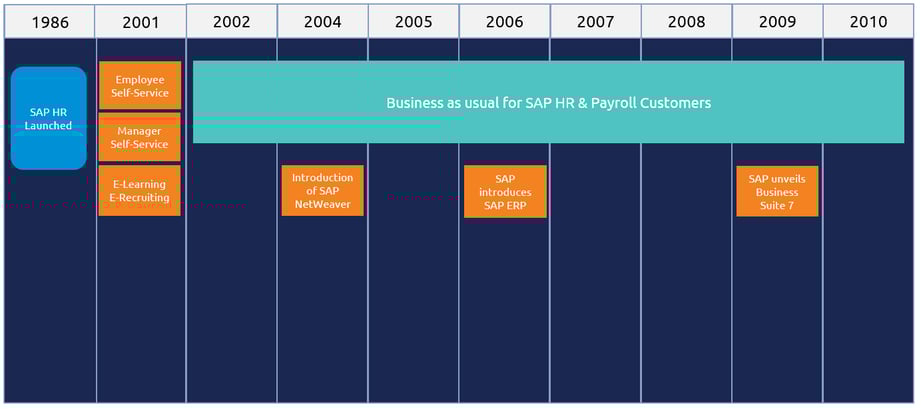 1986
2001
2002
2004
2005
2006
2007
2008
2009
2010

SAP HR Launched

Employee Self-Service

Manager Self-Service

E-Learning E-Recruiting

Business as usual for SAP HR & Payroll Customers

Introduction of SAP NetWeaver

SAP introduces SAP ERP

SAP unveils Business Suite 7