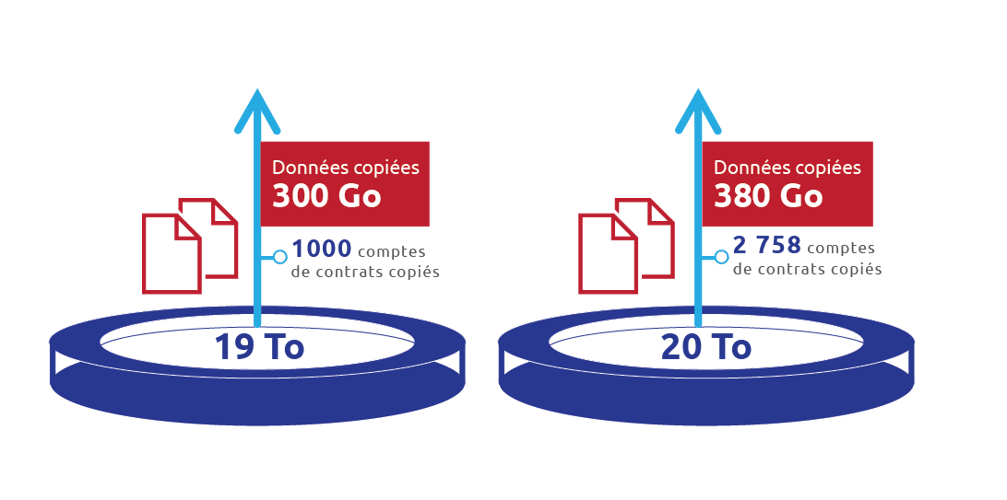 Données copiées
300 Go

1000 comptes de contrats copiés

19 To

Données copiées
380 Go

2 758 comptes de contrats copiés

20 To