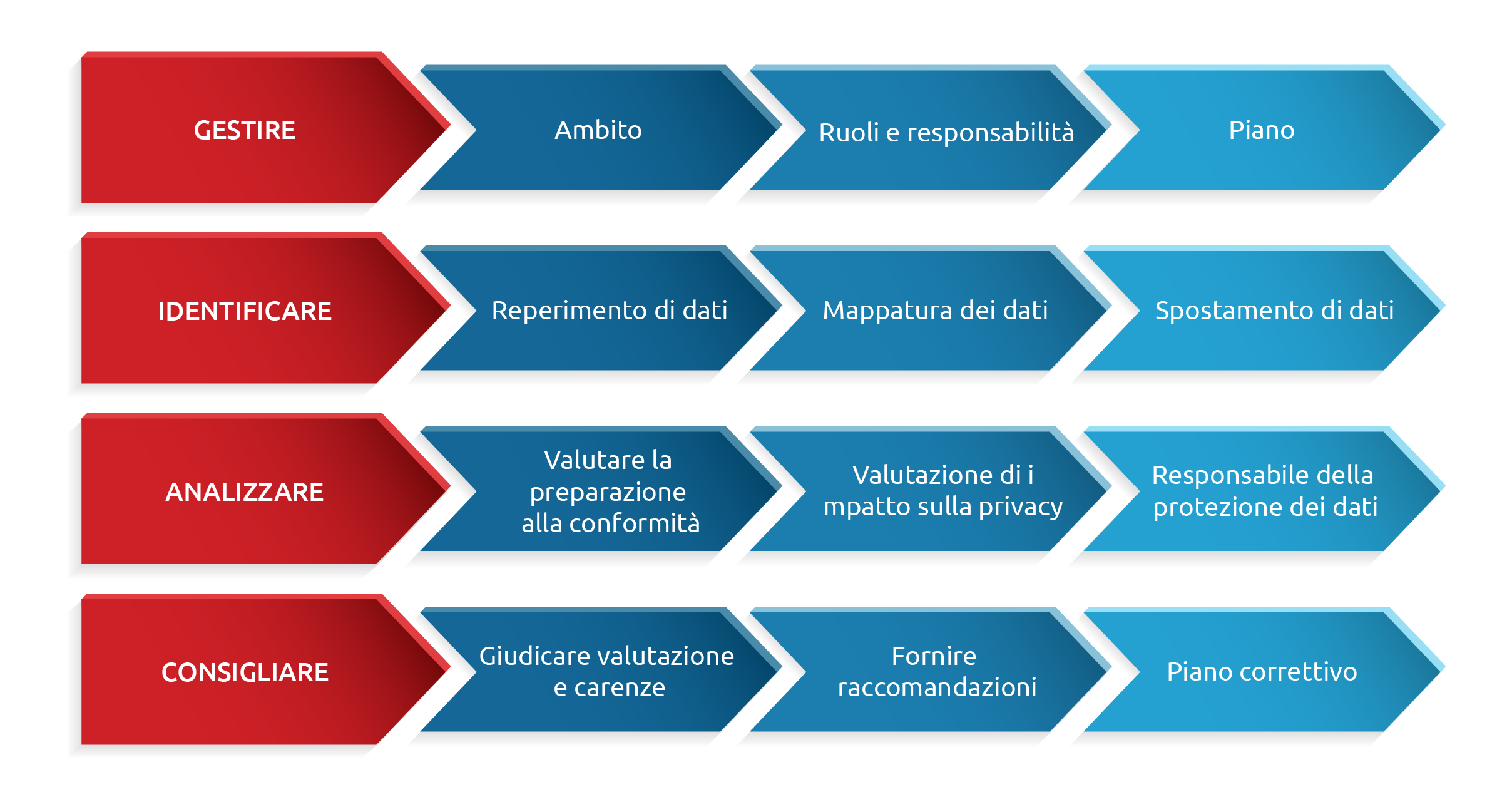 GESTIRE

Ambito

Ruoli e responsabilità

Piano

IDENTIFICARE

Reperimento di dati

Mappatura dei dati

Spostamento di dati

ANALIZZARE

Valutare la preparazione alla conformità

Valutazione di i mpatto sulla privacy

Responsabile della protezione dei dati

CONSIGLIARE

Giudicare valutazione e carenze

Fornire raccomandazioni

Piano correttivo