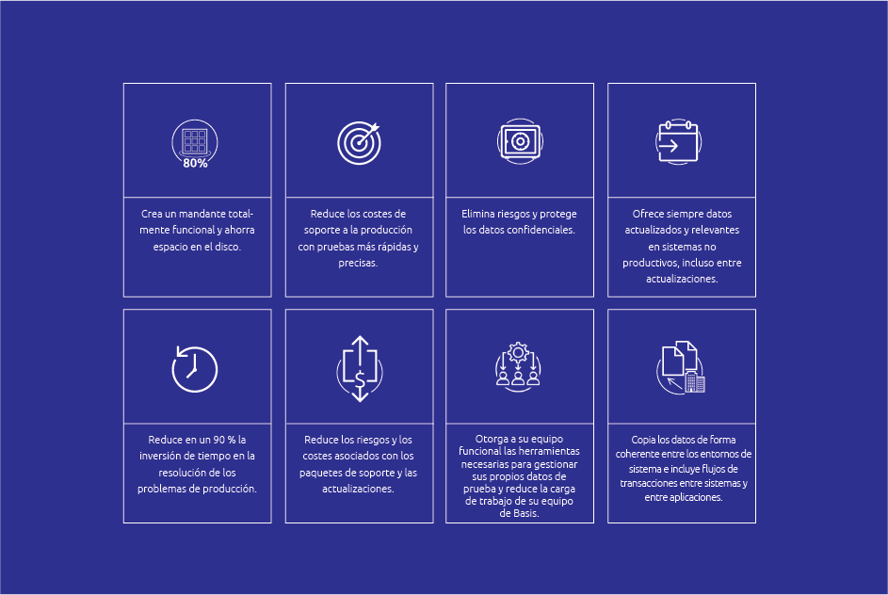 80%

Crea un mandante totalmente funcional y ahorra espacio en el disco.

Reduce los costes de soporte a la producción con pruebas más rápidas y precisas.

Elimina riesgos y protege los datos confidenciales.

Ofrece siempre datos actualizados y relevantes en sistemas no productivos, incluso entre actualizaciones.

Reduce en un 90 % la inversión de tiempo en la resolución de los problemas de producción.

Reduce los riesgos y los costes asociados con los paquetes de soporte y las actualizaciones.

Otorga a su equipo funcional las herramientas necesarias para gestionar sus propios datos de prueba y reduce la carga de trabajo de su equipo de Basis.

Copia los datos de forma coherente entre los entornos de sistema e incluye flujos de transacciones entre sistemas y entre aplicaciones.