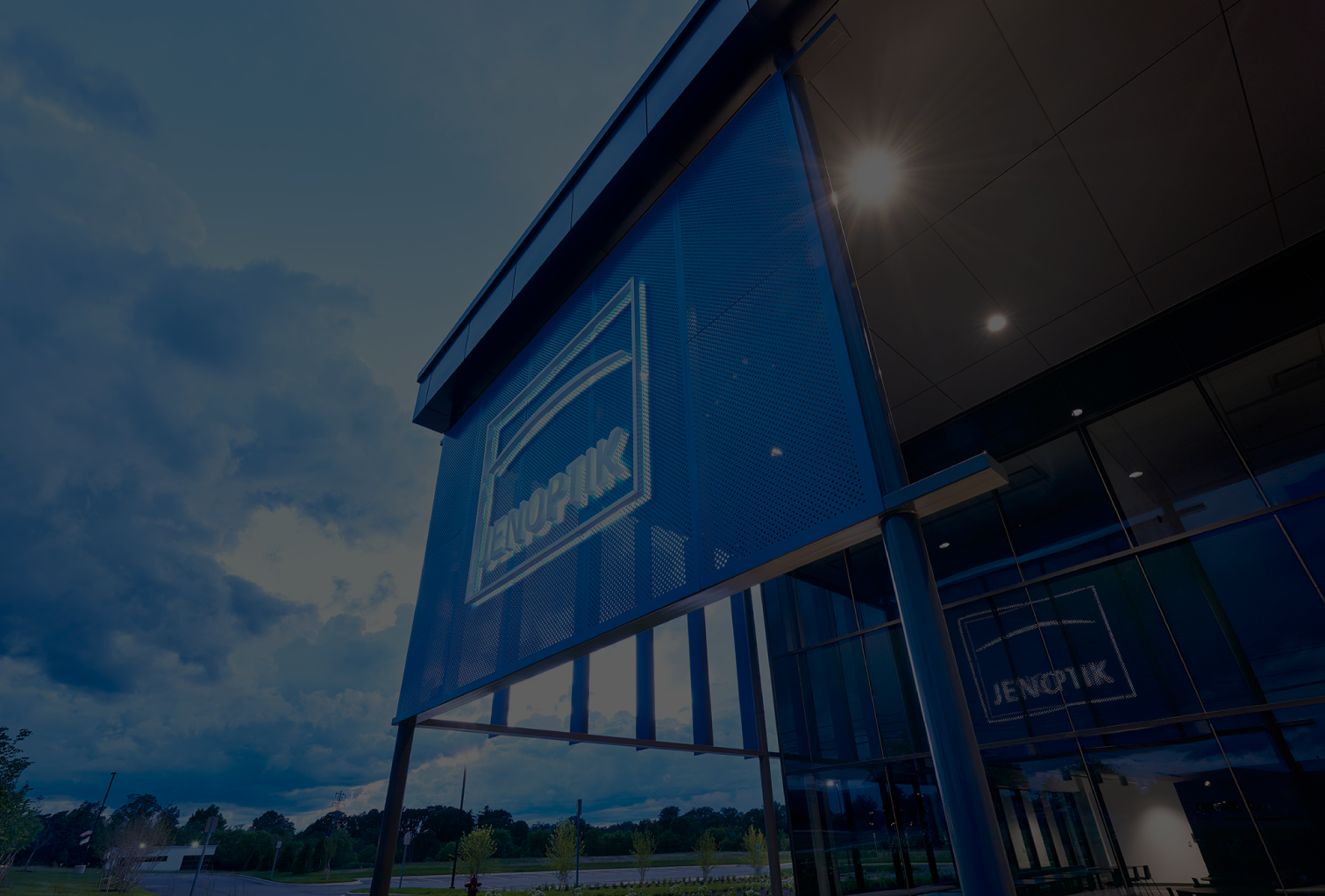 JENOPTIK

JENOPTIK