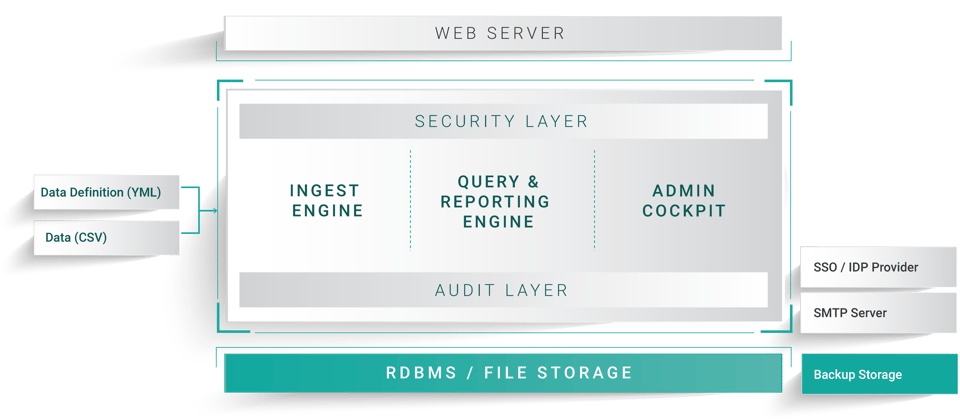 WEB SERVER

SECURITY LAYER

Data Definition (YML)

Data (CSV)

INGEST ENGINE

QUERY & REPORTING ENGINE

ADMIN COCKPIT

AUDIT LAYER

SSO / IDP Provider

SMTP Server

RDBMS / FILE STORAGE

Backup Storage