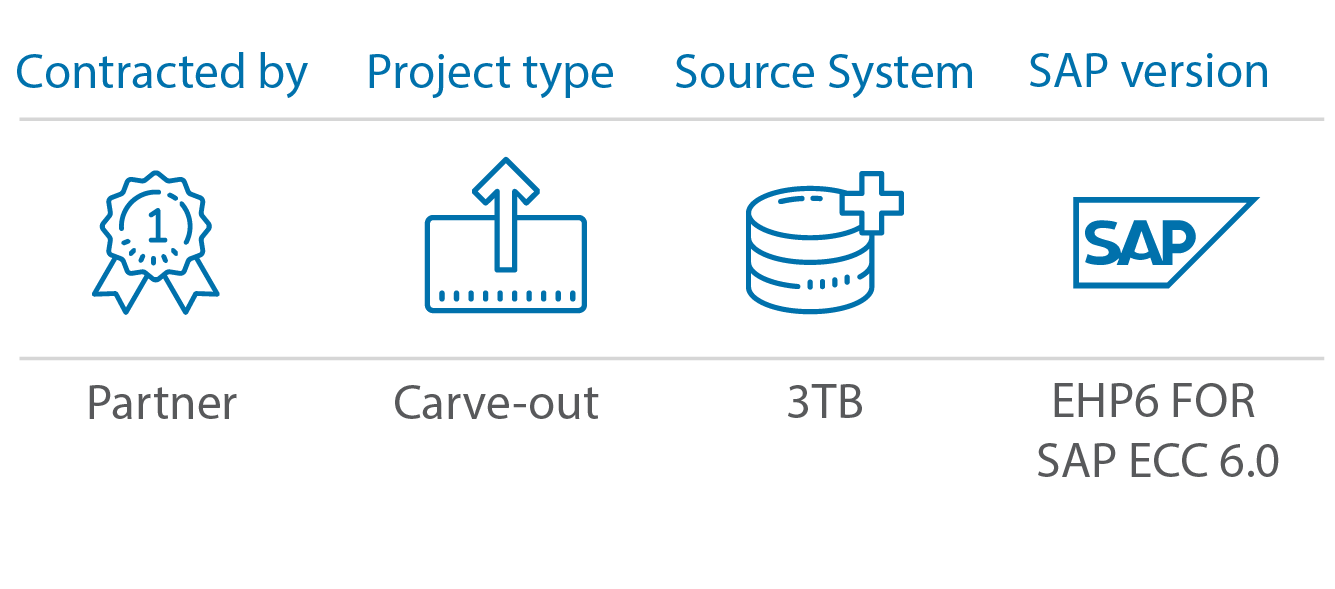 | Contracted by | Project type | Source System | SAP version |
|---|---|---|---|
| 1 | | | SAP |
| Partner | Carve-out | 3TB | EHP6 FOR SAP ECC 6.0 |