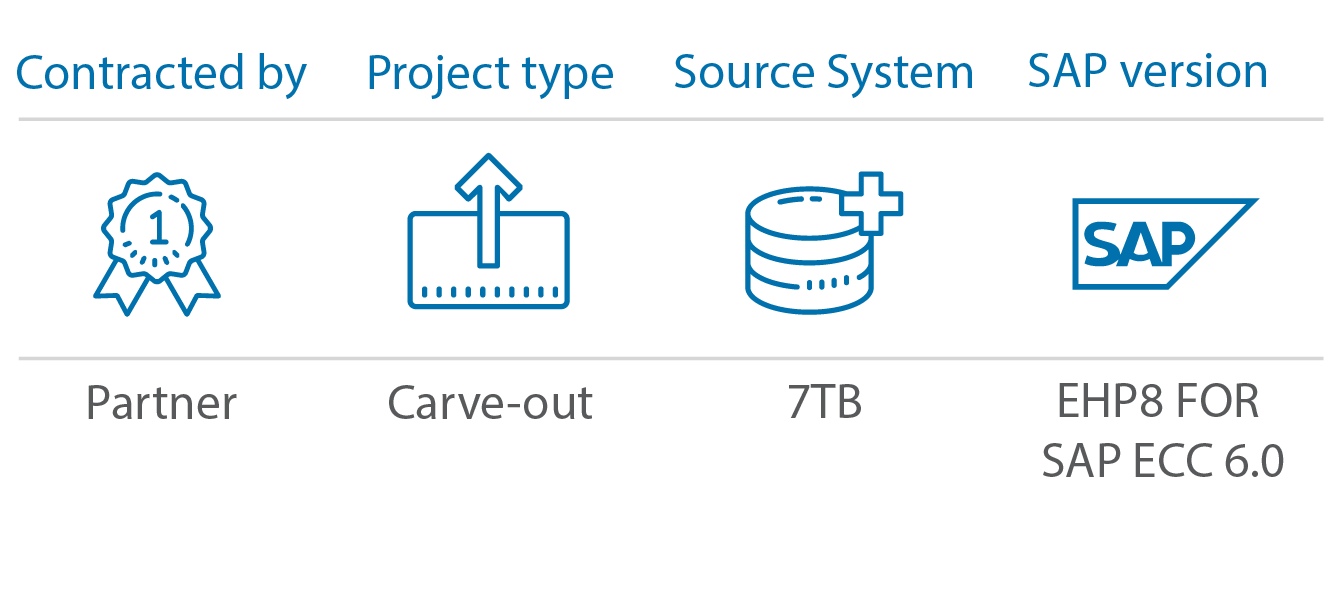 | Contracted by | Project type | Source System | SAP version |
|---|---|---|---|
| 1 | | | SAP |
| Partner | Carve-out | 7TB | EHP8 FOR SAP ECC 6.0 |