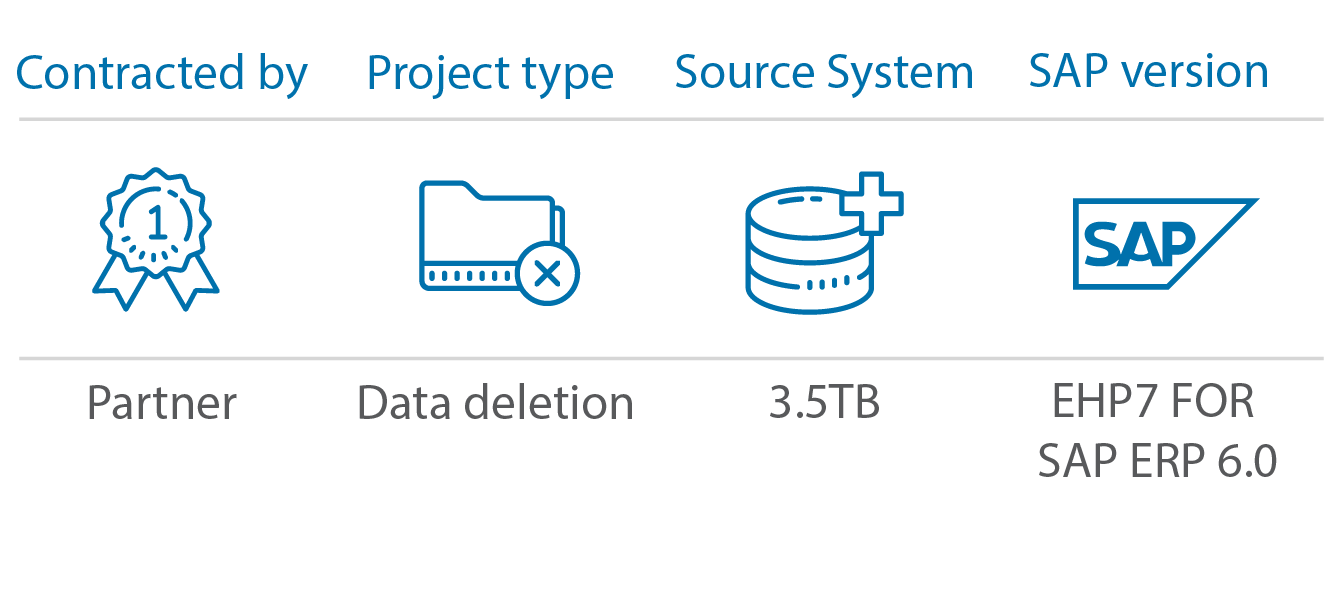 | Contracted by | Project type | Source System | SAP version |
|---|---|---|---|
| 1 | | | SAP |
| Partner | Data deletion | 3.5TB | EHP7 FOR SAP ERP 6.0 |