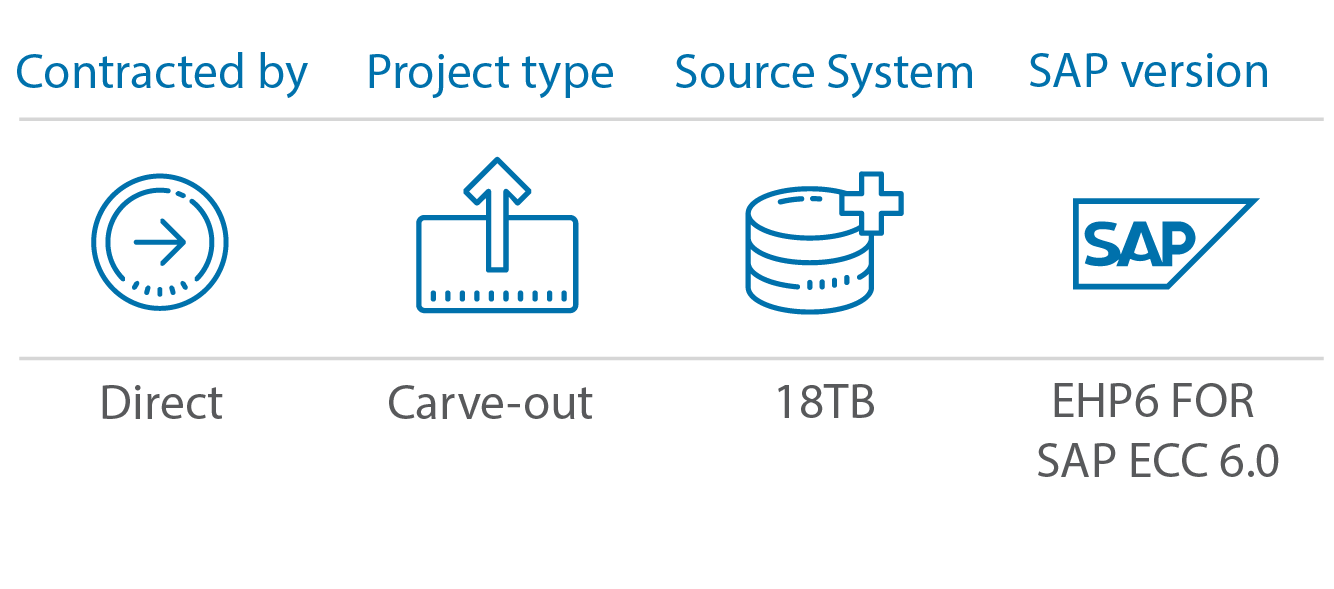 | Contracted by | Project type | Source System | SAP version |
|---|---|---|---|
| | | | SAP |
| Direct | Carve-out | 18TB | EHP6 FOR SAP ECC 6.0 |