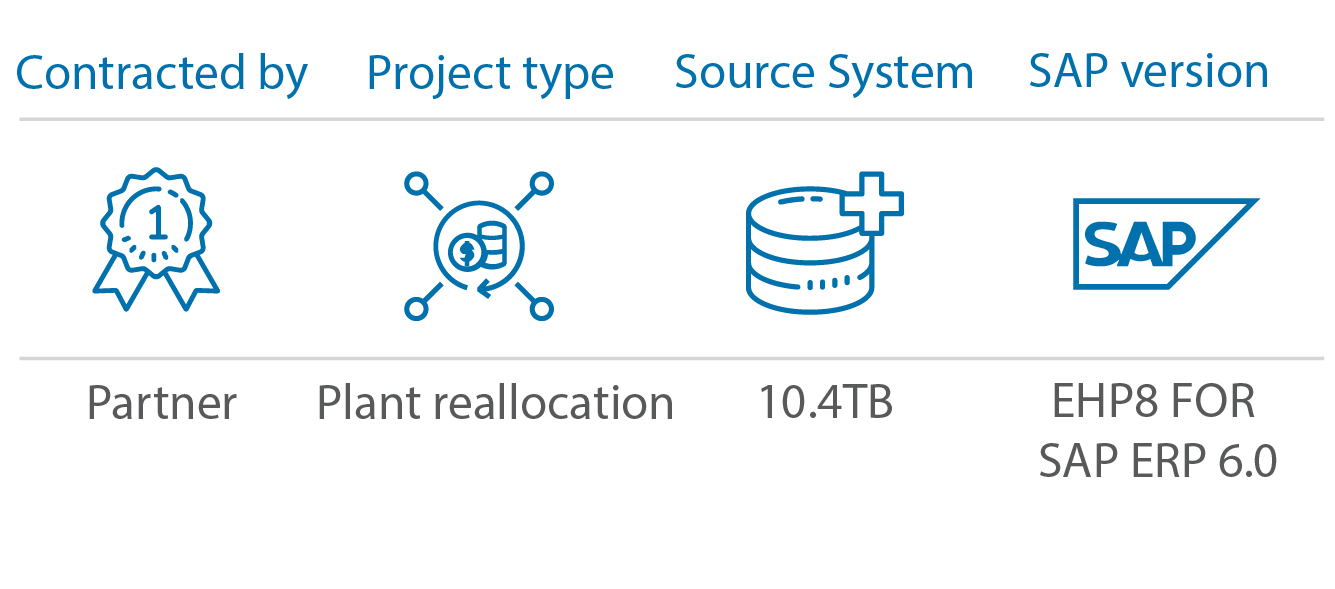 | Contracted by | Project type | Source System | SAP version |
|---|---|---|---|
| 1 | $ | | SAP |
| Partner | Plant reallocation | 10.4TB | EHP8 FOR SAP ERP 6.0 |