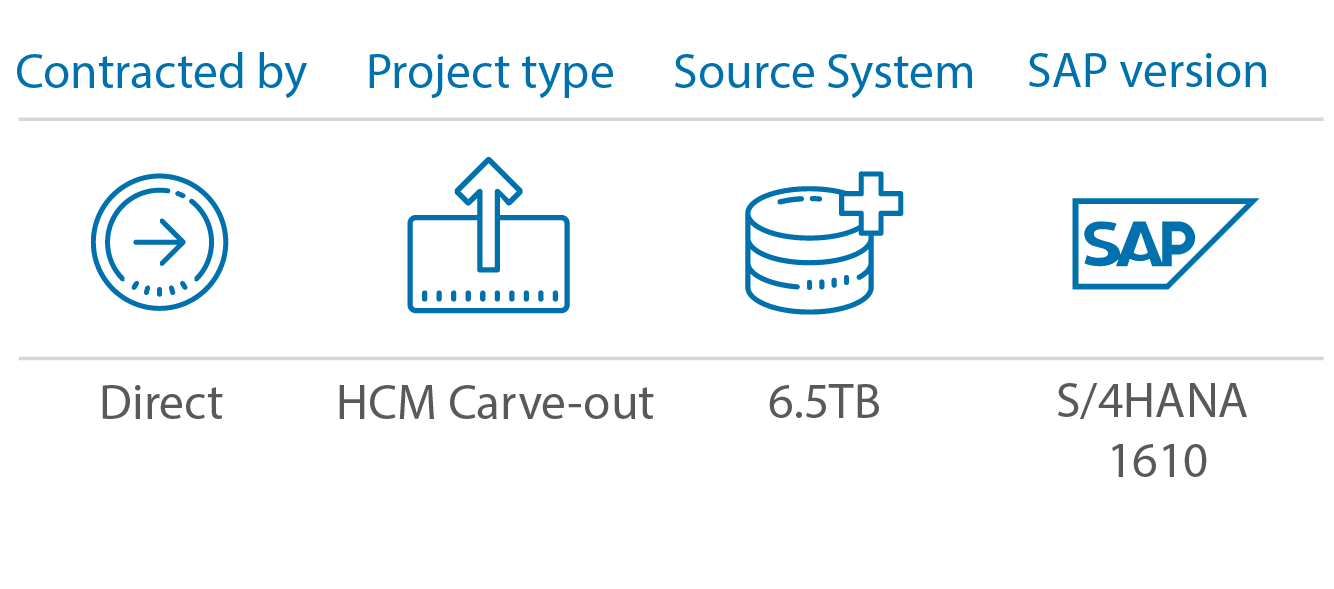 | Contracted by | Project type | Source System | SAP version |
|---|---|---|---|
| | | | SAP |
| Direct | HCM Carve-out | 6.5TB | S/4HANA 1610 |