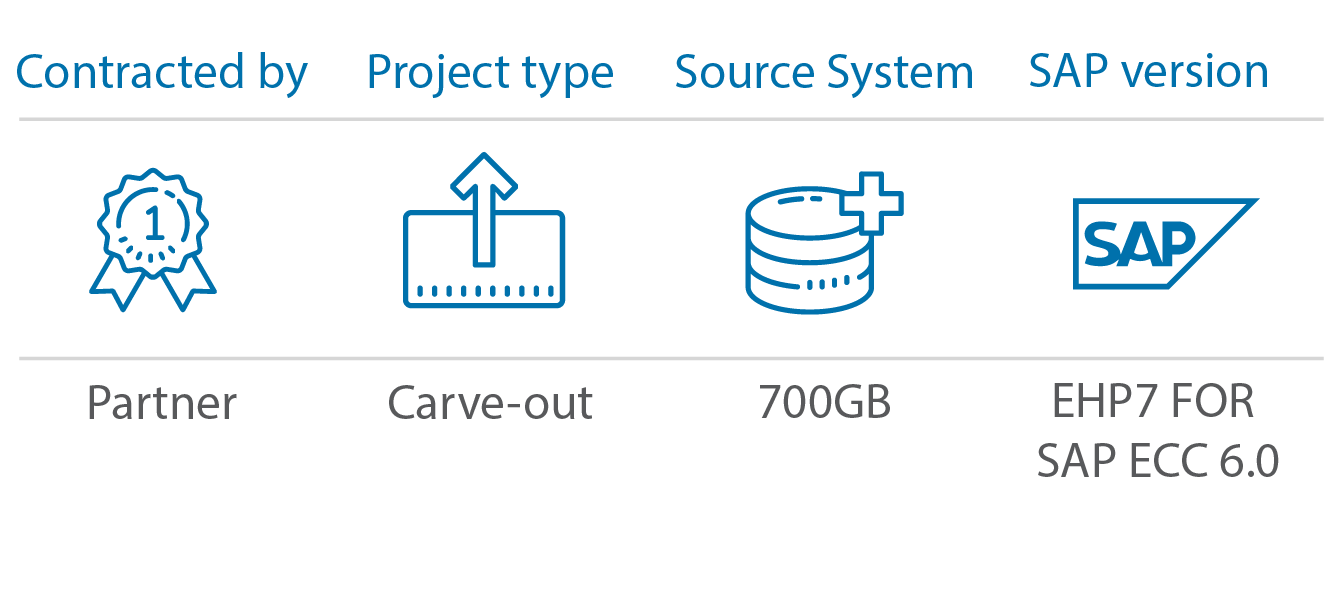 | Contracted by | Project type | Source System | SAP version |
|---|---|---|---|
| 1 | | | SAP |
| Partner | Carve-out | 700GB | EHP7 FOR SAP ECC 6.0 |