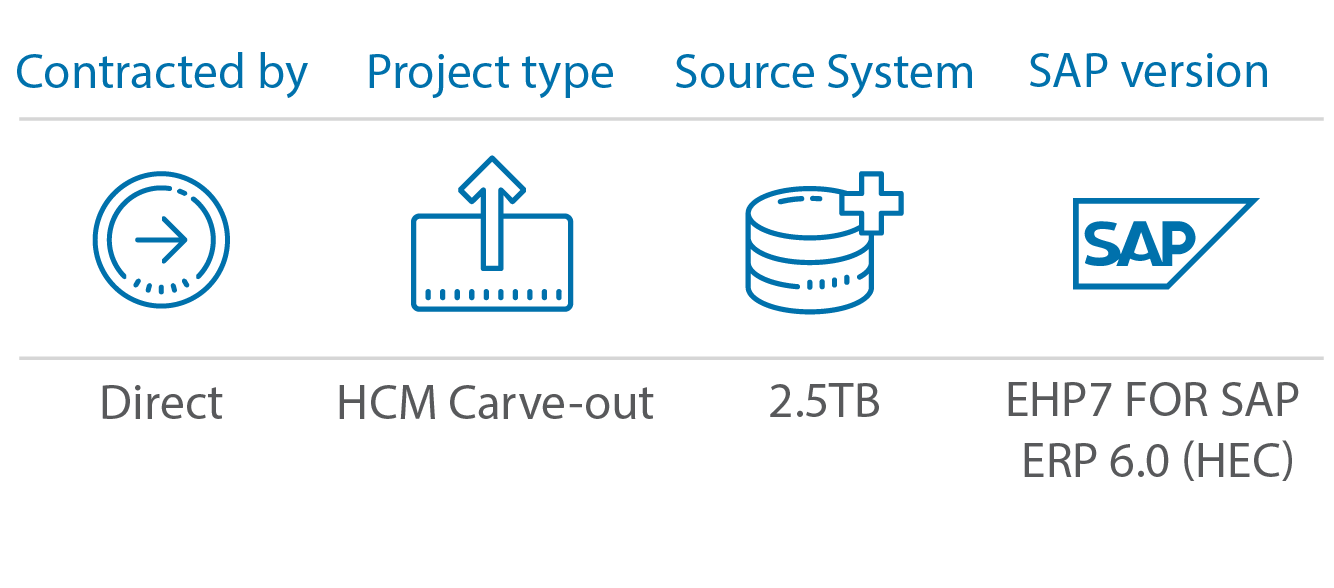 | Contracted by | Project type | Source System | SAP version |
|---|---|---|---|
| | | | SAP |
| Direct | HCM Carve-out | 2.5TB | EHP7 FOR SAP ERP 6.0 (HEC) |