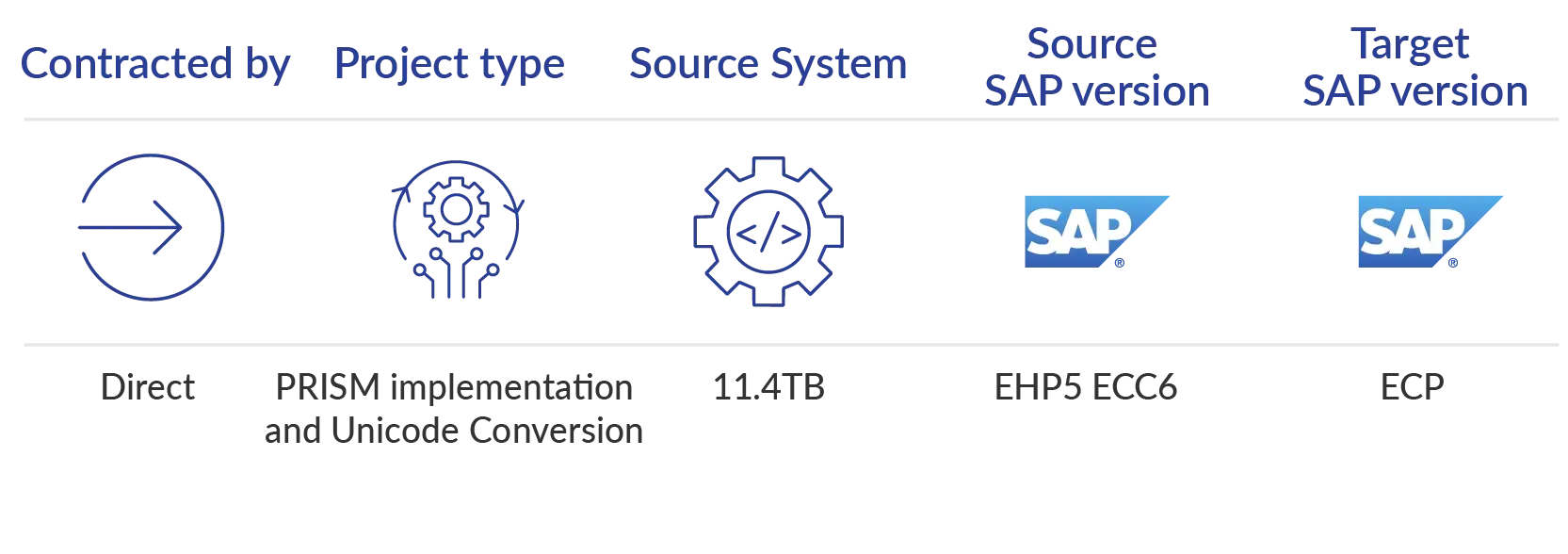 | Contracted by | Project type | Source System | Source SAP version | Target SAP version |
|---|---|---|---|---|
| | | </> | SAP® | SAP® |
| Direct | PRISM implementation and Unicode Conversion | 11.4TB | EHP5 ECC6 | ECP |