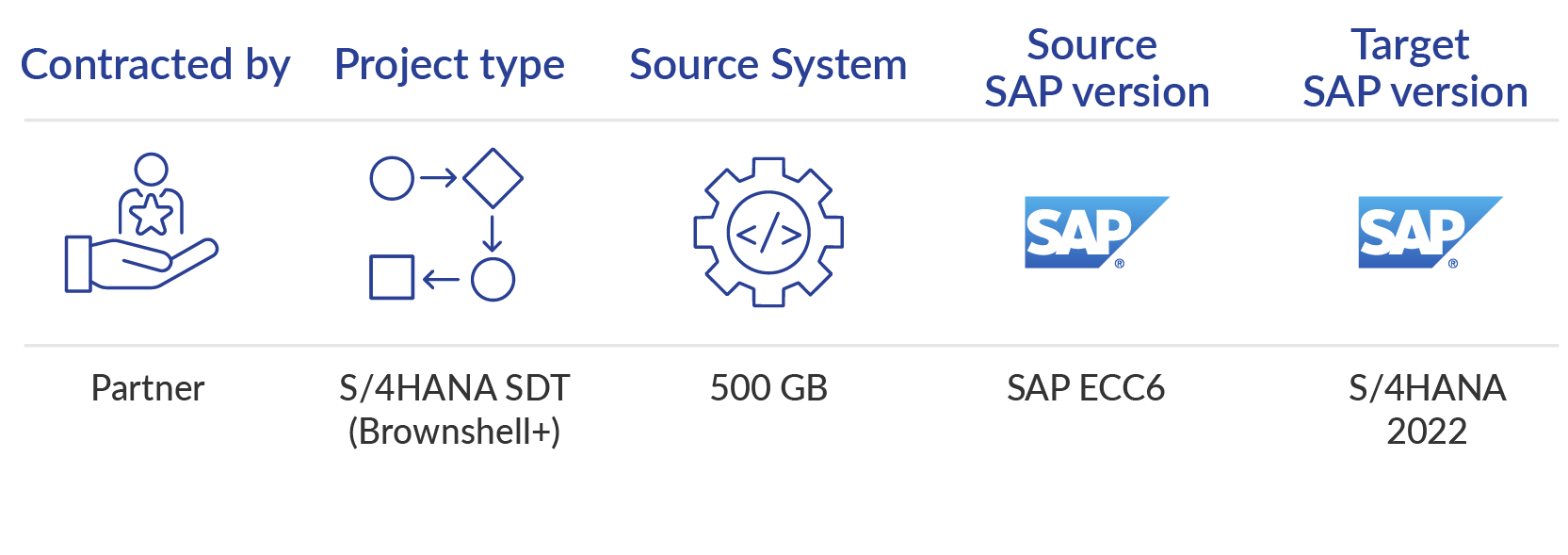 | Contracted by | Project type | Source System | Source SAP version | Target SAP version |
|---|---|---|---|---|
| | | </> | SAP® | SAP® |
| Partner | S/4HANA SDT (Brownshell+) | 500 GB | SAP ECC6 | S/4HANA 2022 |