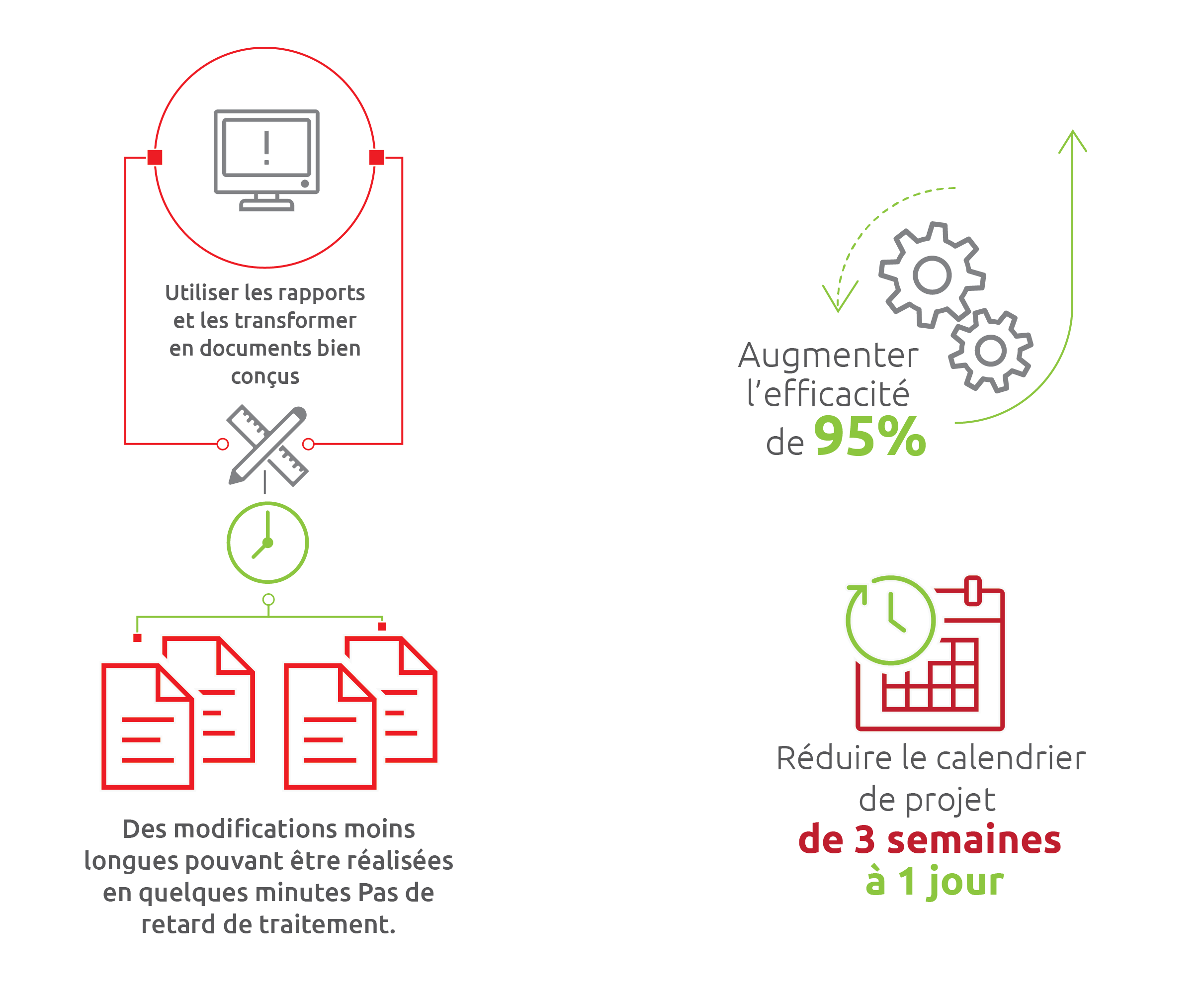 Utiliser les rapports et les transformer en documents bien conçus

Des modifications moins longues pouvant être réalisées en quelques minutes Pas de retard de traitement.

Augmenter l'efficacité de 95%

Réduire le calendrier de projet de 3 semaines à 1 jour