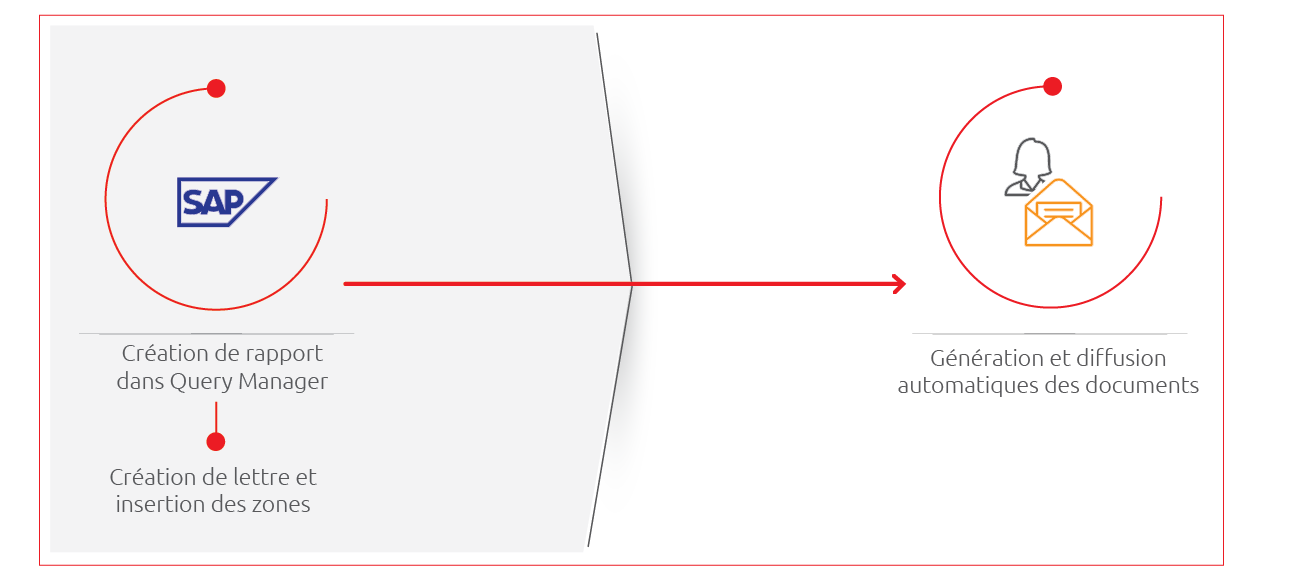 SAP

Création de rapport dans Query Manager

Création de lettre et insertion des zones

Génération et diffusion automatiques des documents