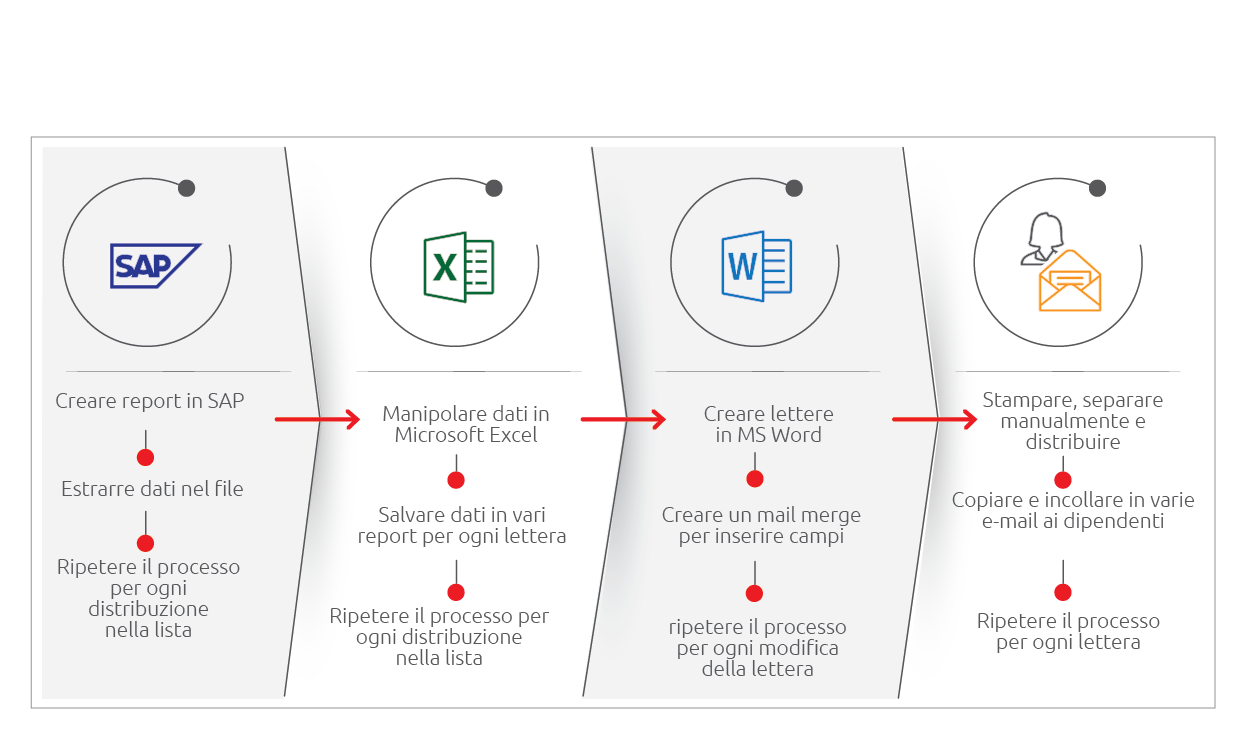 SAP

Creare report in SAP

Estrarre dati nel file

Ripetere il processo per ogni distribuzione nella lista

X

Manipolare dati in Microsoft Excel

Salvare dati in vari report per ogni lettera

Ripetere il processo per ogni distribuzione nella lista

W

Creare lettere in MS Word

Creare un mail merge per inserire campi

ripetere il processo per ogni modifica della lettera

Stampare, separare manualmente e distribuire

Copiare e incollare in varie e-mail ai dipendenti

Ripetere il processo per ogni lettera