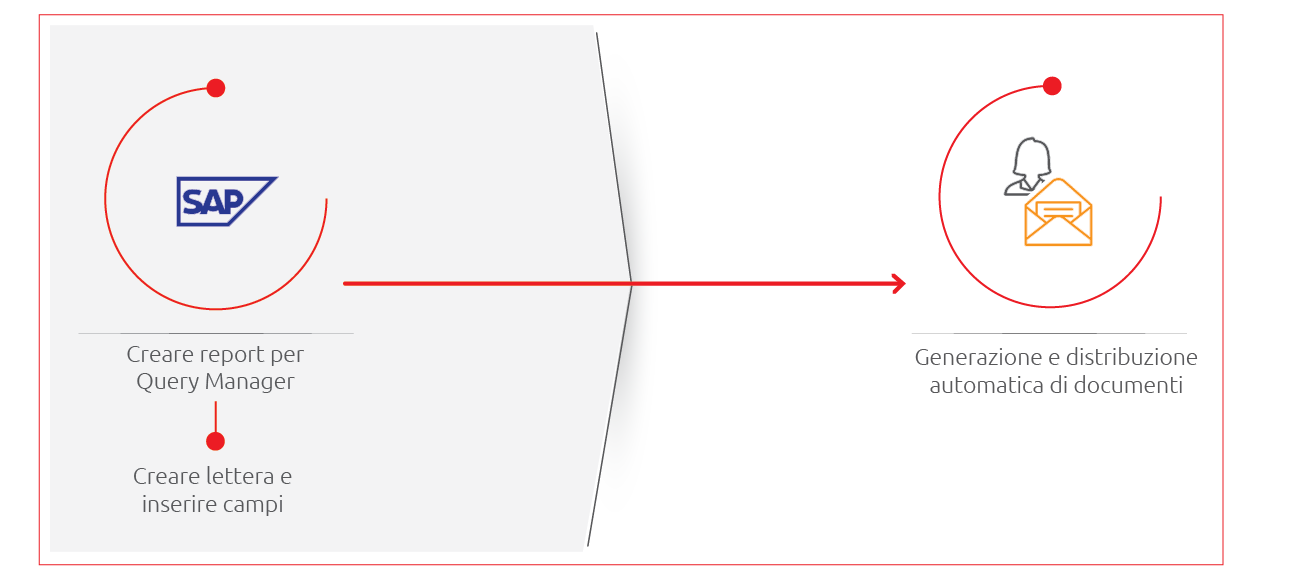 SAP

Creare report per Query Manager

Creare lettera e inserire campi

Generazione e distribuzione automatica di documenti