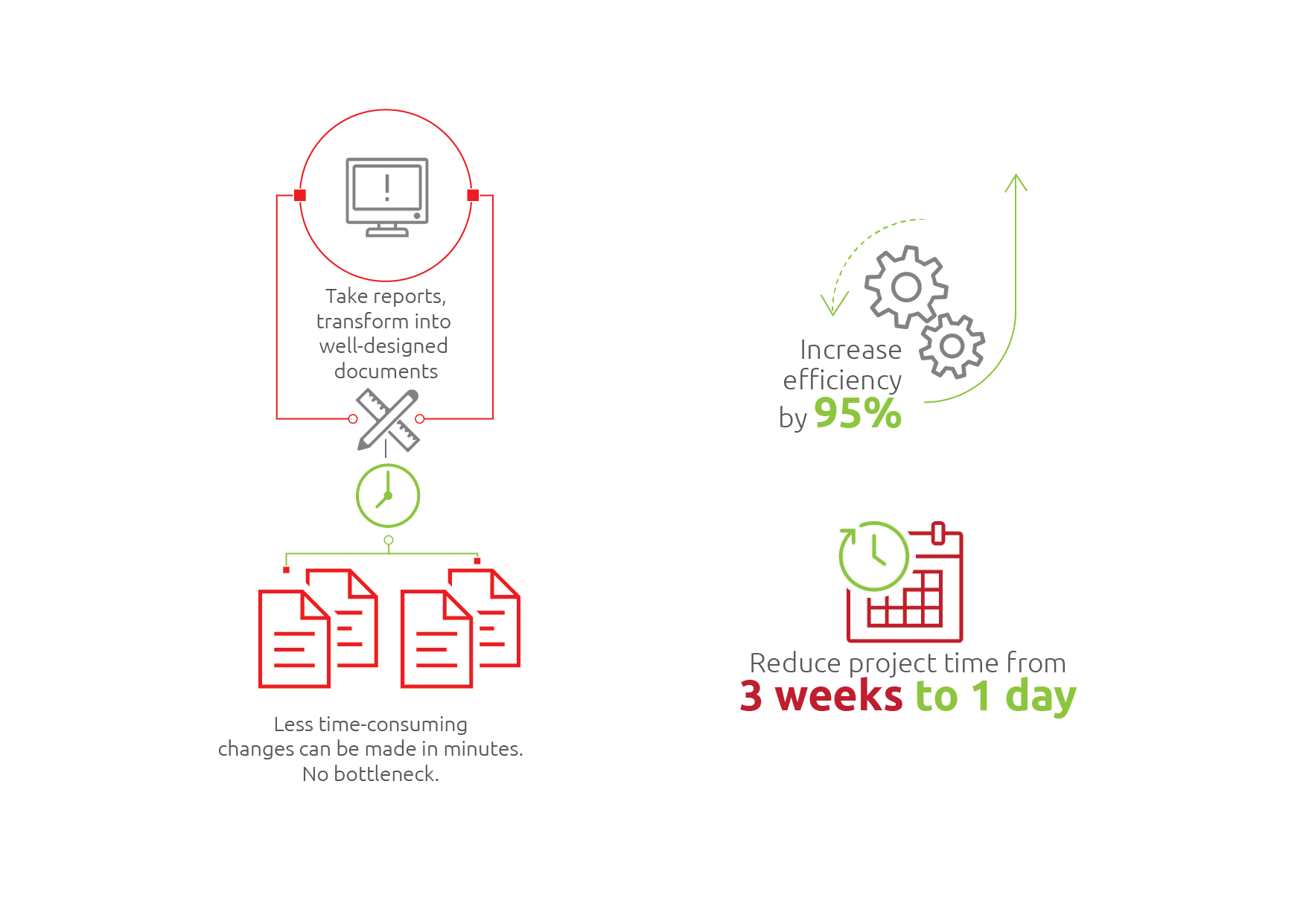 !

Take reports, transform into well-designed documents

Less time-consuming changes can be made in minutes. No bottleneck.

Increase efficiency by 95%

Reduce project time from
3 weeks to 1 day