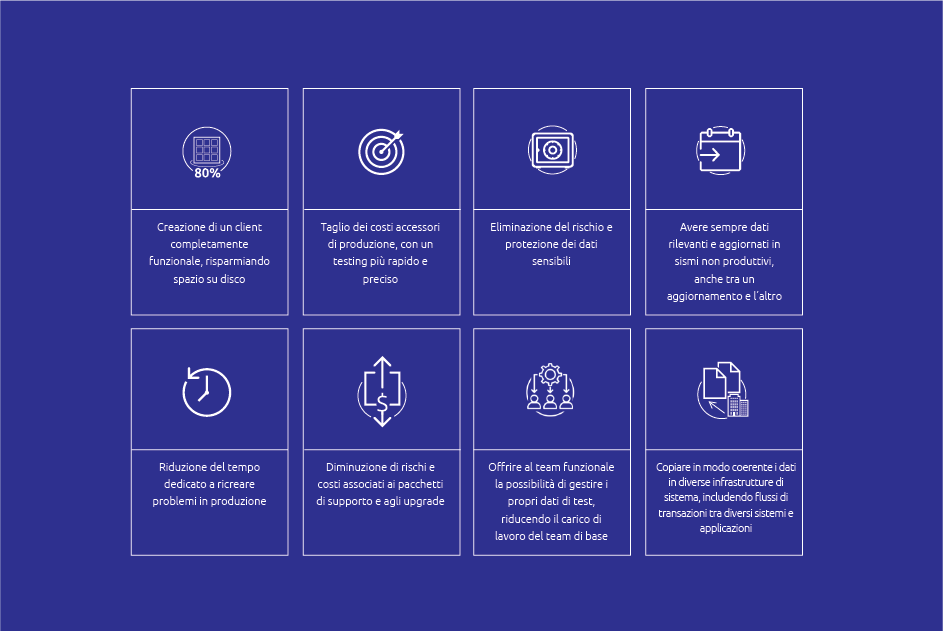 80%

Creazione di un client completamente funzionale, risparmiando spazio su disco

Taglio dei costi accessori di produzione, con un testing più rapido e preciso

Eliminazione del rischio e protezione dei dati sensibili

Avere sempre dati rilevanti e aggiornati in sismi non produttivi, anche tra un aggiornamento e l'altro

Riduzione del tempo dedicato a ricreare problemi in produzione

Diminuzione di rischi e costi associati ai pacchetti di supporto e agli upgrade

Offrire al team funzionale la possibilità di gestire i propri dati di test, riducendo il carico di lavoro del team di base

Copiare in modo coerente i dati in diverse infrastrutture di sistema, includendo flussi di transazioni tra diversi sistemi e applicazioni