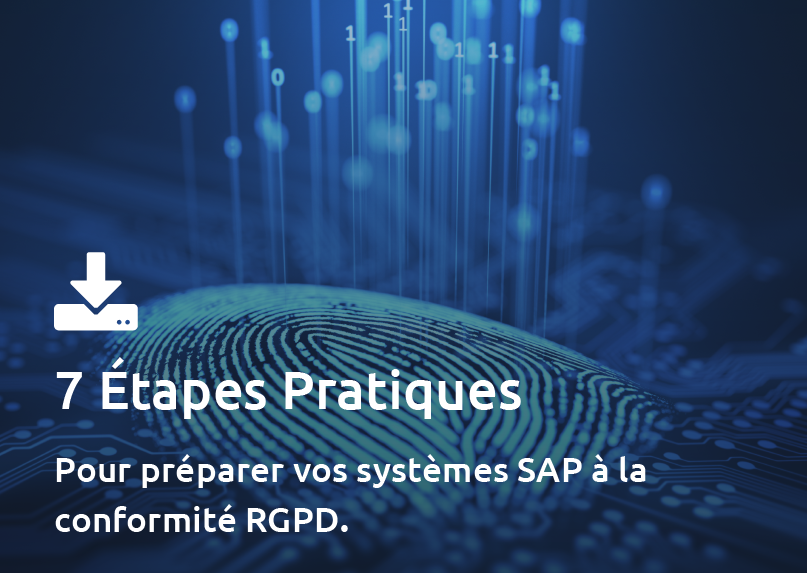 7 Étapes Pratiques

Pour préparer vos systèmes SAP à la conformité RGPD.