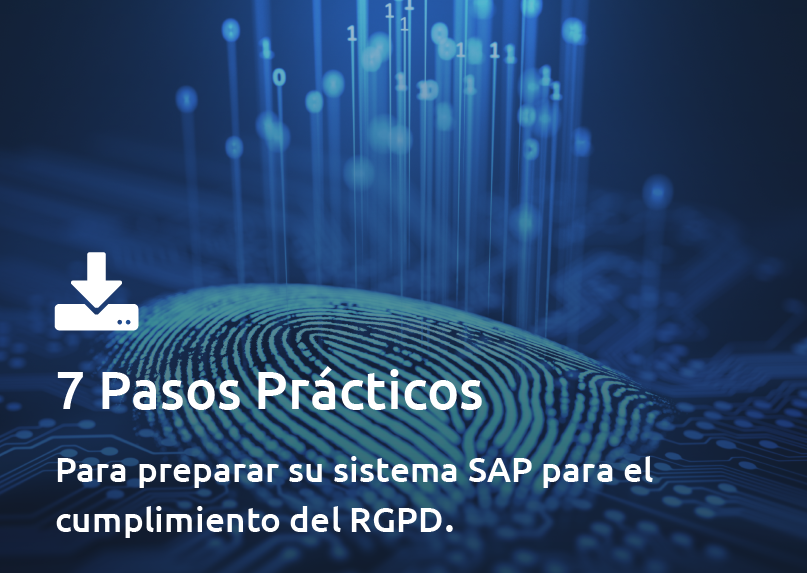 7 Pasos Prácticos

Para preparar su sistema SAP para el cumplimiento del RGPD.