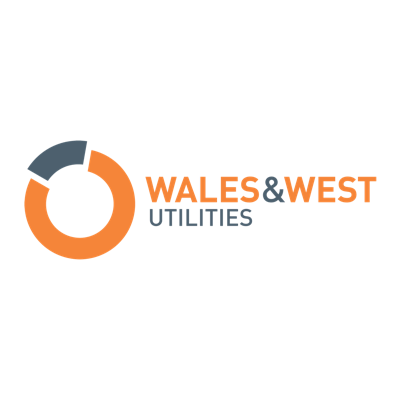 WALES&WEST
UTILITIES