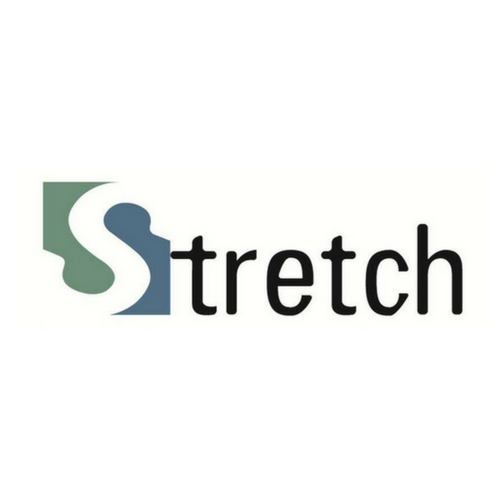 Stretch