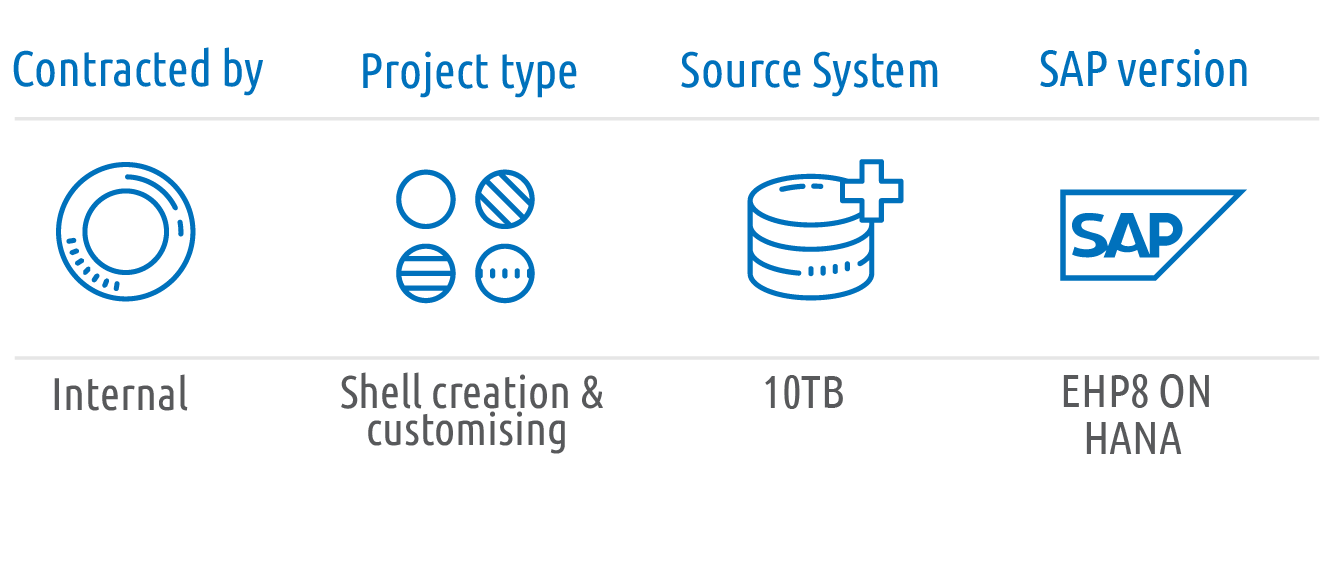 | Contracted by | Project type | Source System | SAP version |
|---|---|---|---|
| | | | SAP |
| Internal | Shell creation & customising | 10TB | EHP8 ON HANA |