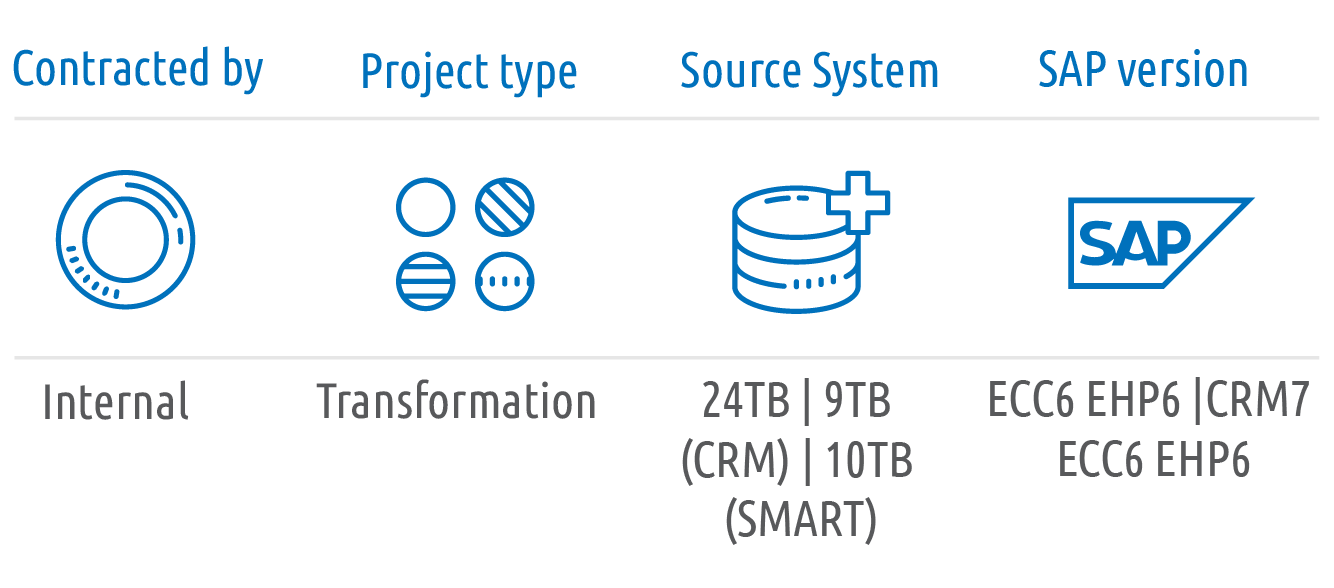 | Contracted by | Project type | Source System | SAP version |
|---|---|---|---|
| | | | SAP |
| Internal | Transformation | 24TB \| 9TB (CRM) \| 10TB (SMART) | ECC6 EHP6 \|CRM7 ECC6 EHP6 |