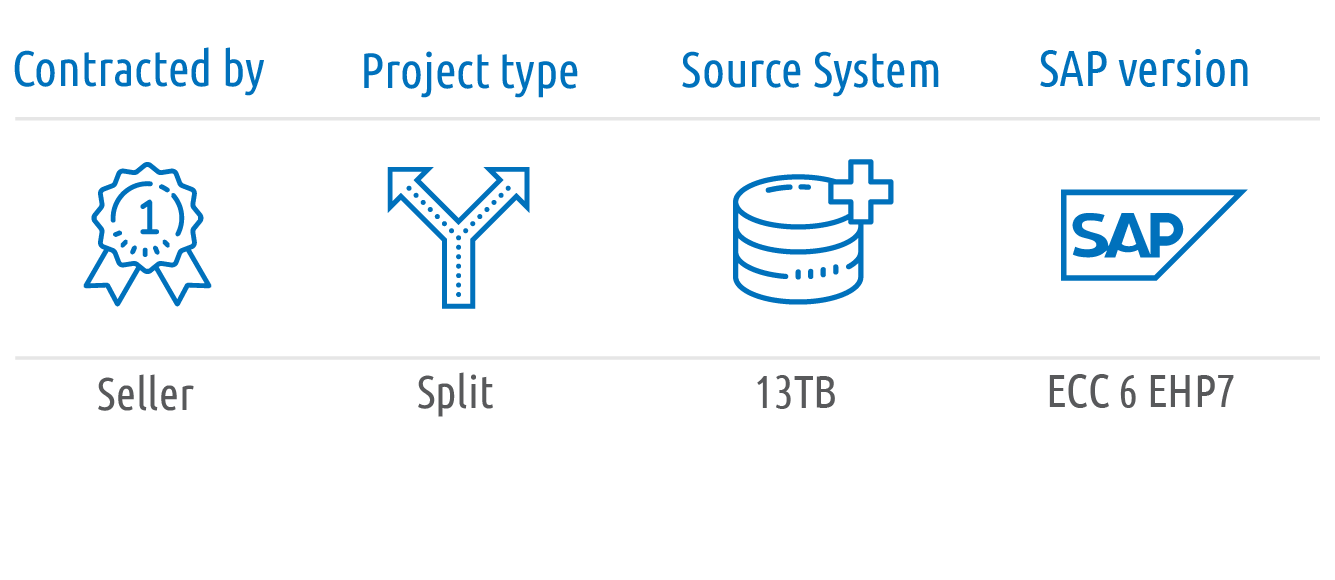 | Contracted by | Project type | Source System | SAP version |
|---|---|---|---|
| 1 | | | SAP |
| Seller | Split | 13TB | ECC 6 EHP7 |